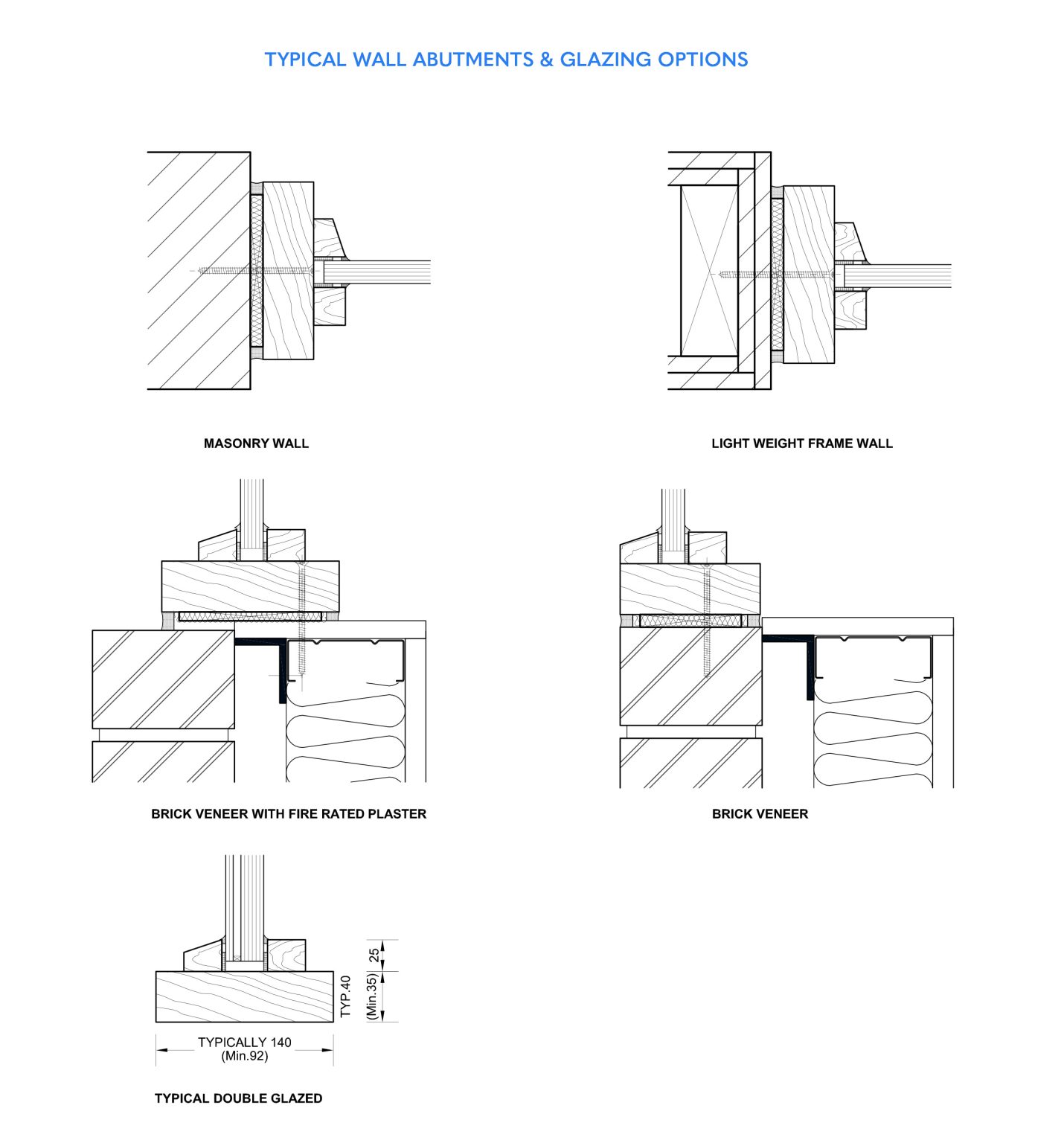 TYPICAL WALL ABUTMENTS & GLAZING OPTIONS

MASONRY WALL

LIGHT WEIGHT FRAME WALL

BRICK VENEER WITH FIRE RATED PLASTER

BRICK VENEER

25

TYP.40

(Min.35)

TYPICALLY 140
(Min.92)

TYPICAL DOUBLE GLAZED