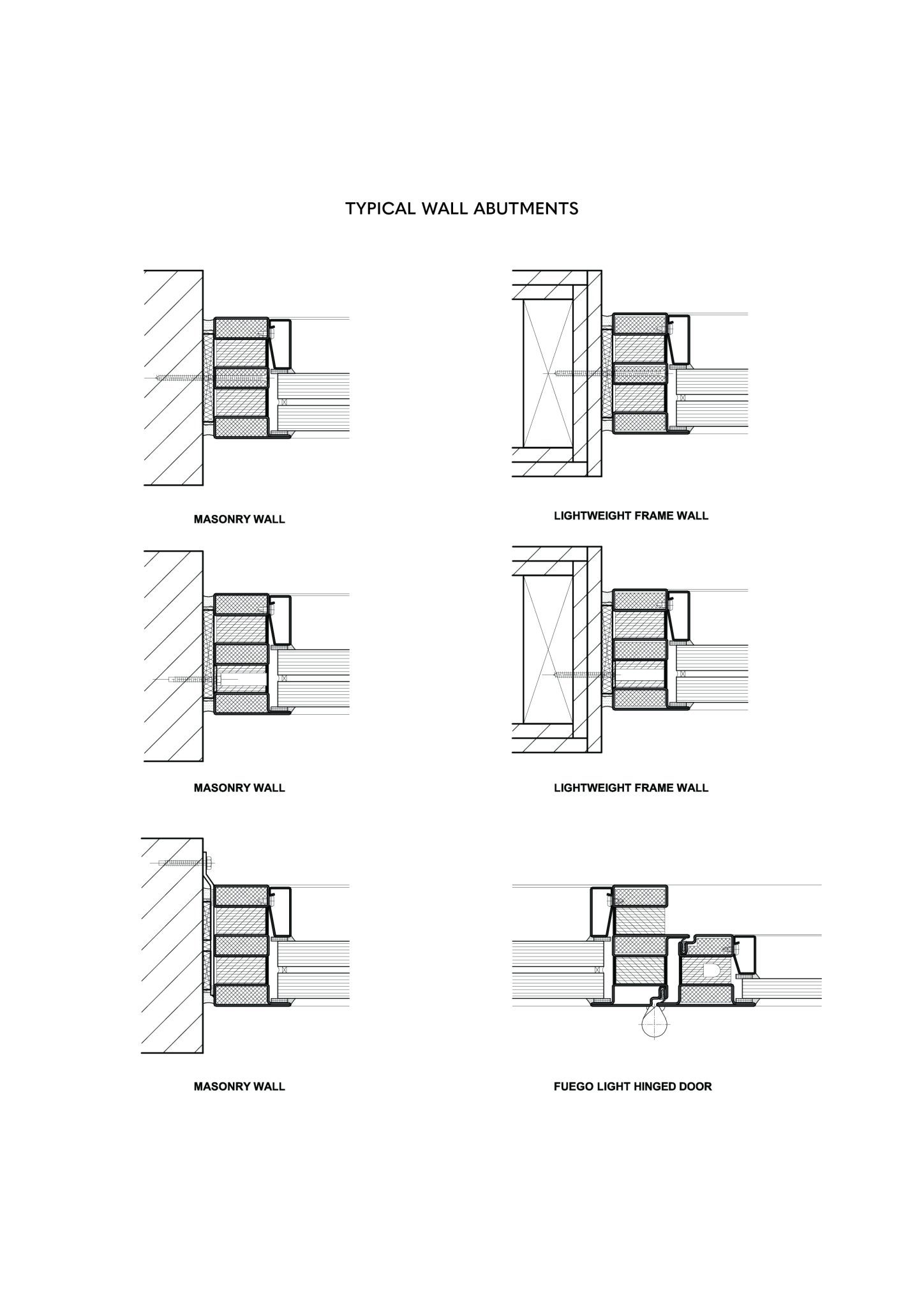 TYPICAL WALL ABUTMENTS

MASONRY WALL

LIGHTWEIGHT FRAME WALL

MASONRY WALL

LIGHTWEIGHT FRAME WALL

MASONRY WALL

FUEGO LIGHT HINGED DOOR