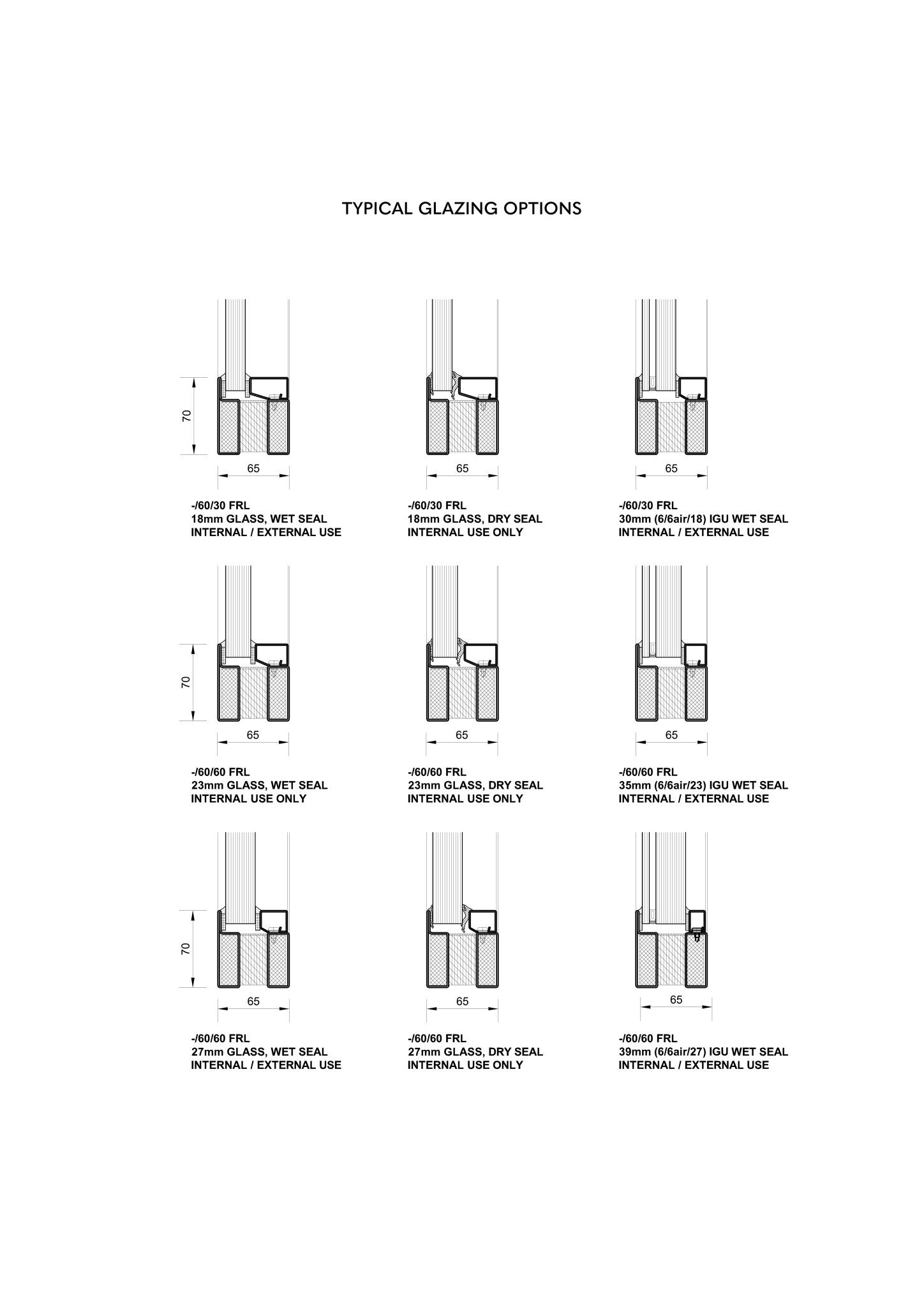 TYPICAL GLAZING OPTIONS

70

65

-/60/30 FRL
18mm GLASS, WET SEAL
INTERNAL / EXTERNAL USE

65

-/60/30 FRL
18mm GLASS, DRY SEAL
INTERNAL USE ONLY

65

-/60/30 FRL
30mm (6/6air/18) IGU WET SEAL
INTERNAL / EXTERNAL USE

70

65

-/60/60 FRL
23mm GLASS, WET SEAL
INTERNAL USE ONLY

65

-/60/60 FRL
23mm GLASS, DRY SEAL
INTERNAL USE ONLY

65

-/60/60 FRL
35mm (6/6air/23) IGU WET SEAL
INTERNAL / EXTERNAL USE

70

65

-/60/60 FRL
27mm GLASS, WET SEAL
INTERNAL / EXTERNAL USE

65

-/60/60 FRL
27mm GLASS, DRY SEAL
INTERNAL USE ONLY

65

-/60/60 FRL
39mm (6/6air/27) IGU WET SEAL
INTERNAL / EXTERNAL USE