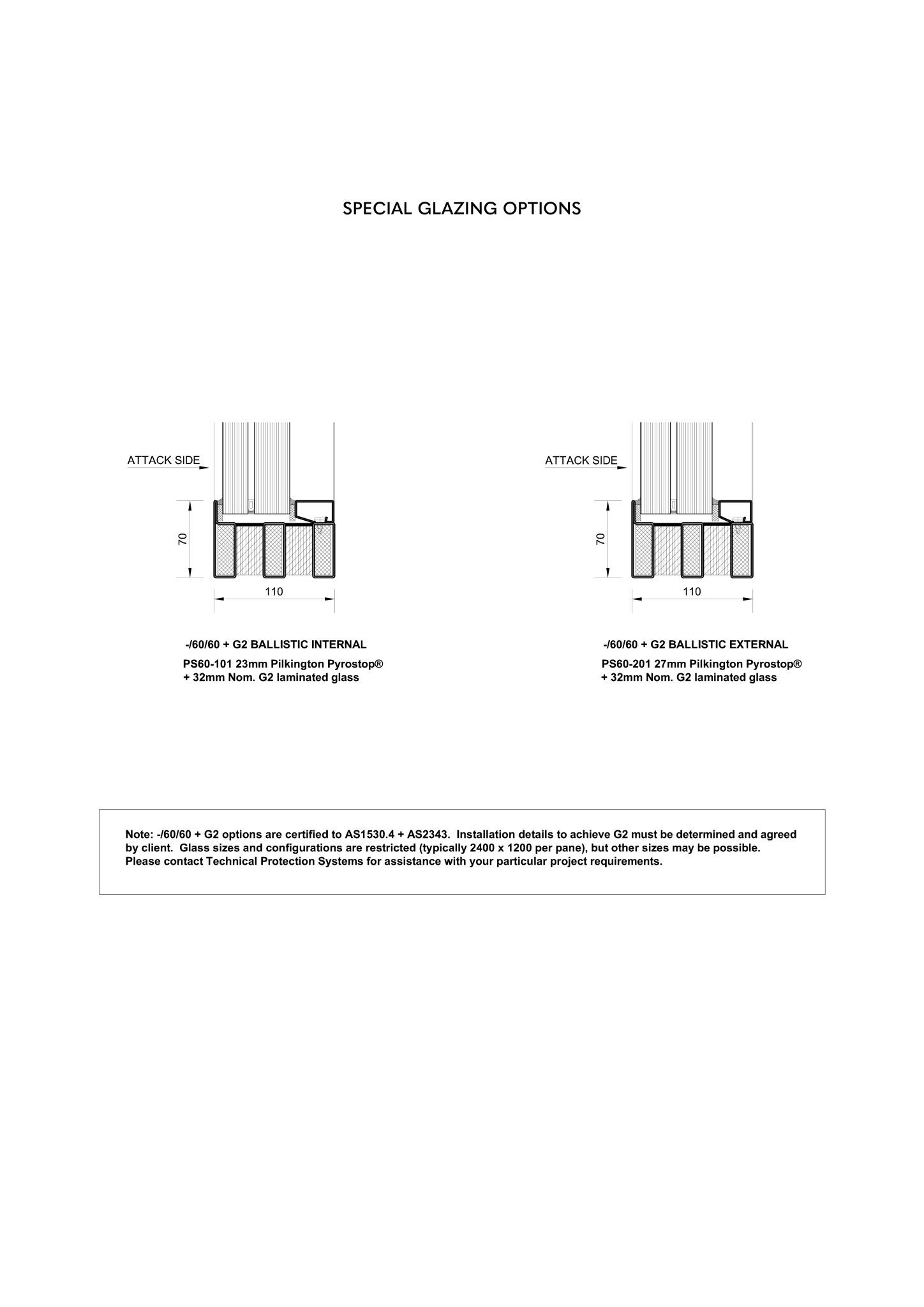 SPECIAL GLAZING OPTIONS

ATTACK SIDE

70

110

-/60/60 + G2 BALLISTIC INTERNAL

PS60-101 23mm Pilkington Pyrostop® + 32mm Nom. G2 laminated glass

ATTACK SIDE

70

110

-/60/60 + G2 BALLISTIC EXTERNAL

PS60-201 27mm Pilkington Pyrostop® + 32mm Nom. G2 laminated glass

Note: -/60/60 + G2 options are certified to AS1530.4 + AS2343. Installation details to achieve G2 must be determined and agreed by client. Glass sizes and configurations are restricted (typically 2400 x 1200 per pane), but other sizes may be possible. Please contact Technical Protection Systems for assistance with your particular project requirements.