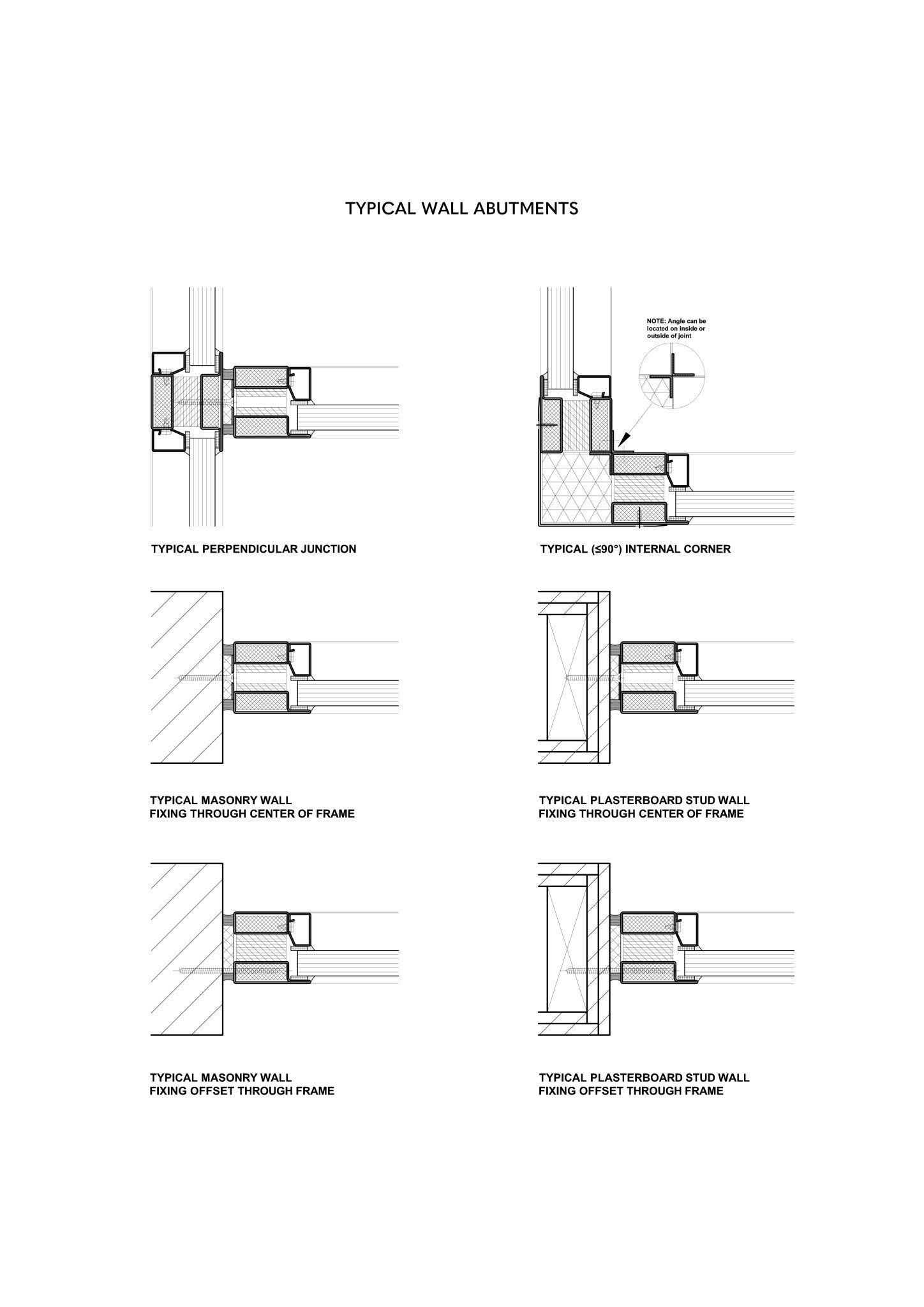 TYPICAL WALL ABUTMENTS

NOTE: Angle can be located on inside or outside of joint

TYPICAL PERPENDICULAR JUNCTION

TYPICAL (≤90°) INTERNAL CORNER

TYPICAL MASONRY WALL
FIXING THROUGH CENTER OF FRAME

TYPICAL PLASTERBOARD STUD WALL
FIXING THROUGH CENTER OF FRAME

TYPICAL MASONRY WALL
FIXING OFFSET THROUGH FRAME

TYPICAL PLASTERBOARD STUD WALL
FIXING OFFSET THROUGH FRAME