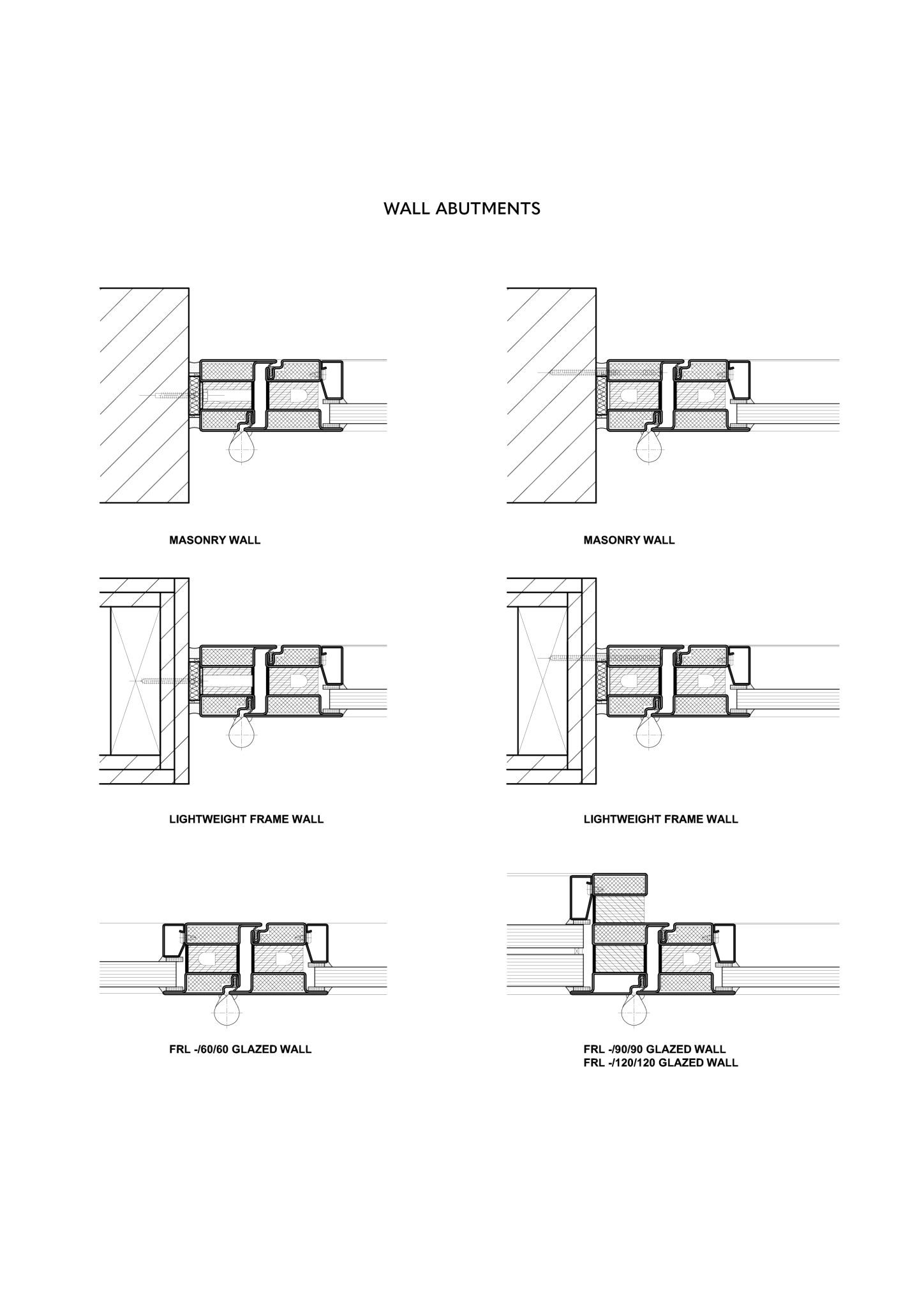 WALL ABUTMENTS

MASONRY WALL

MASONRY WALL

LIGHTWEIGHT FRAME WALL

LIGHTWEIGHT FRAME WALL

FRL -/60/60 GLAZED WALL

FRL -/90/90 GLAZED WALL
FRL -/120/120 GLAZED WALL