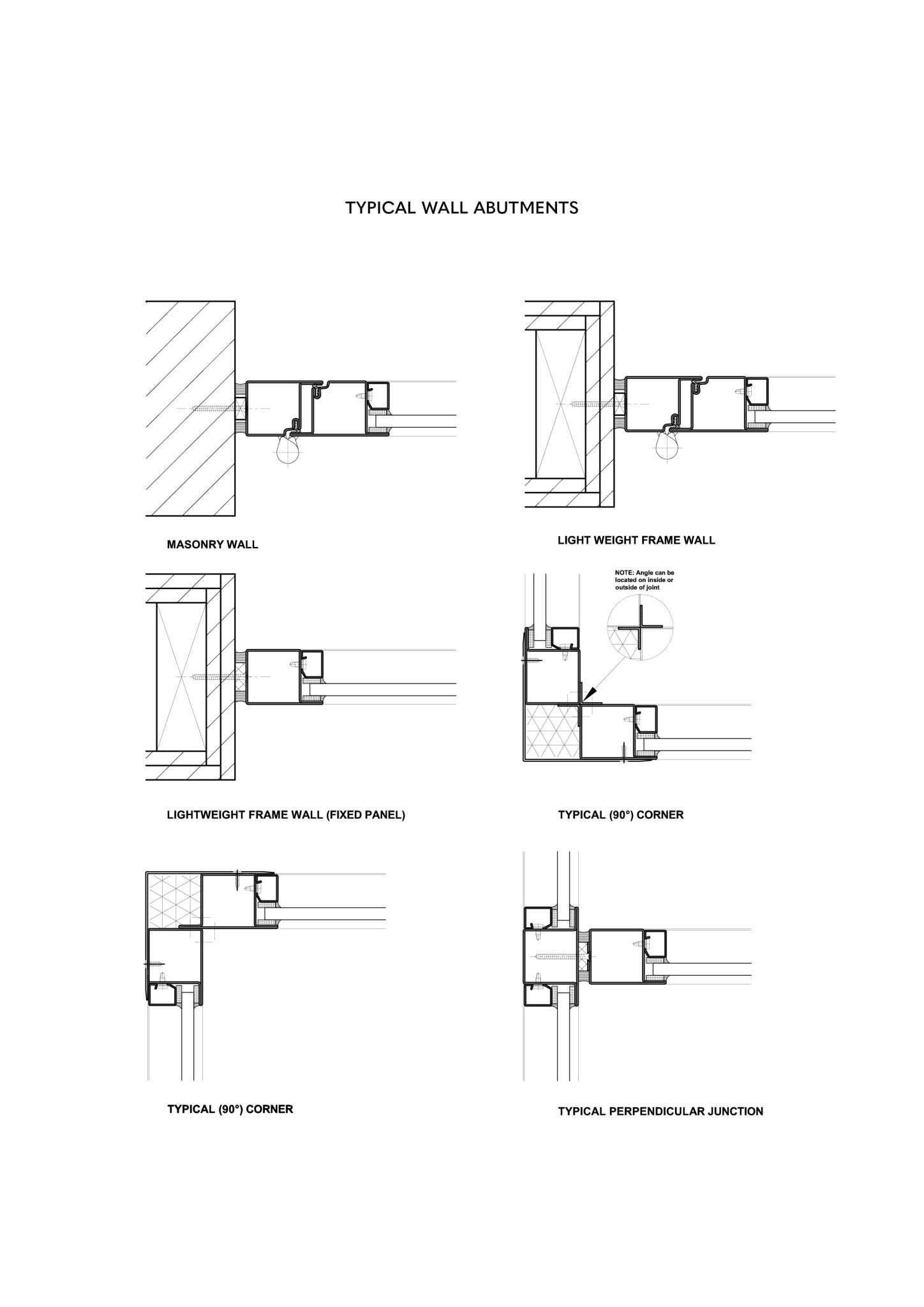 TYPICAL WALL ABUTMENTS

MASONRY WALL

LIGHT WEIGHT FRAME WALL

NOTE: Angle can be located on inside or outside of joint

LIGHTWEIGHT FRAME WALL (FIXED PANEL)

TYPICAL (90°) CORNER

TYPICAL (90°) CORNER

TYPICAL PERPENDICULAR JUNCTION